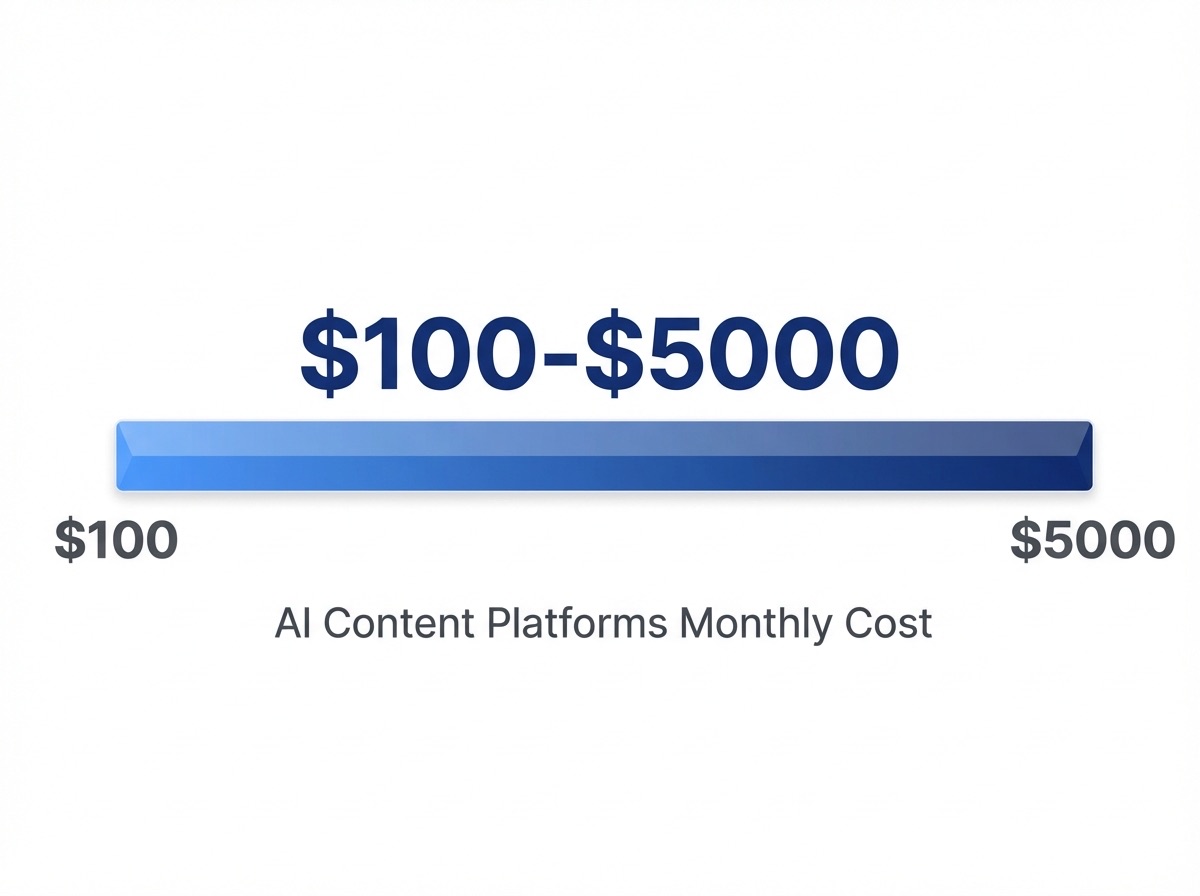 \$100-\$5000

\$100

\$5000

AI Content Platforms Monthly Cost