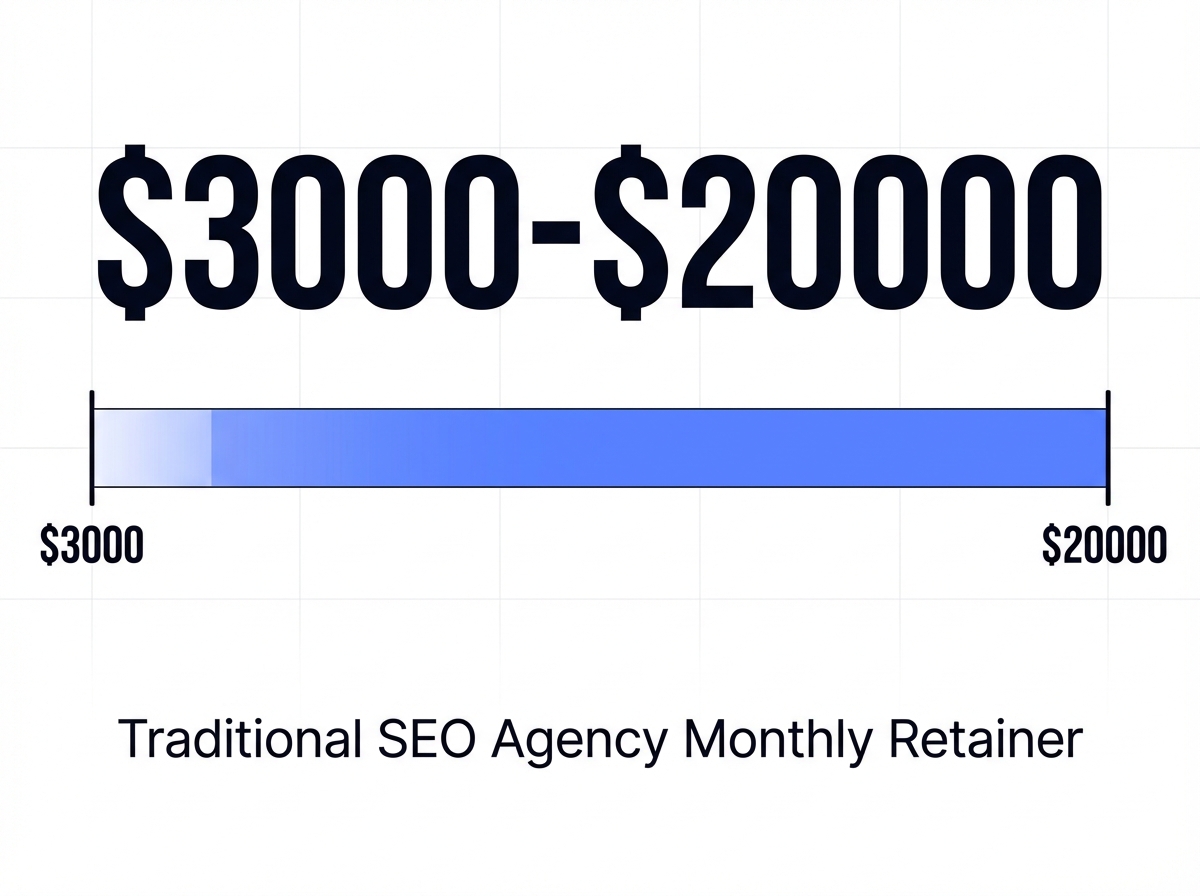 \$3000-\$20000

\$3000

\$20000

Traditional SEO Agency Monthly Retainer