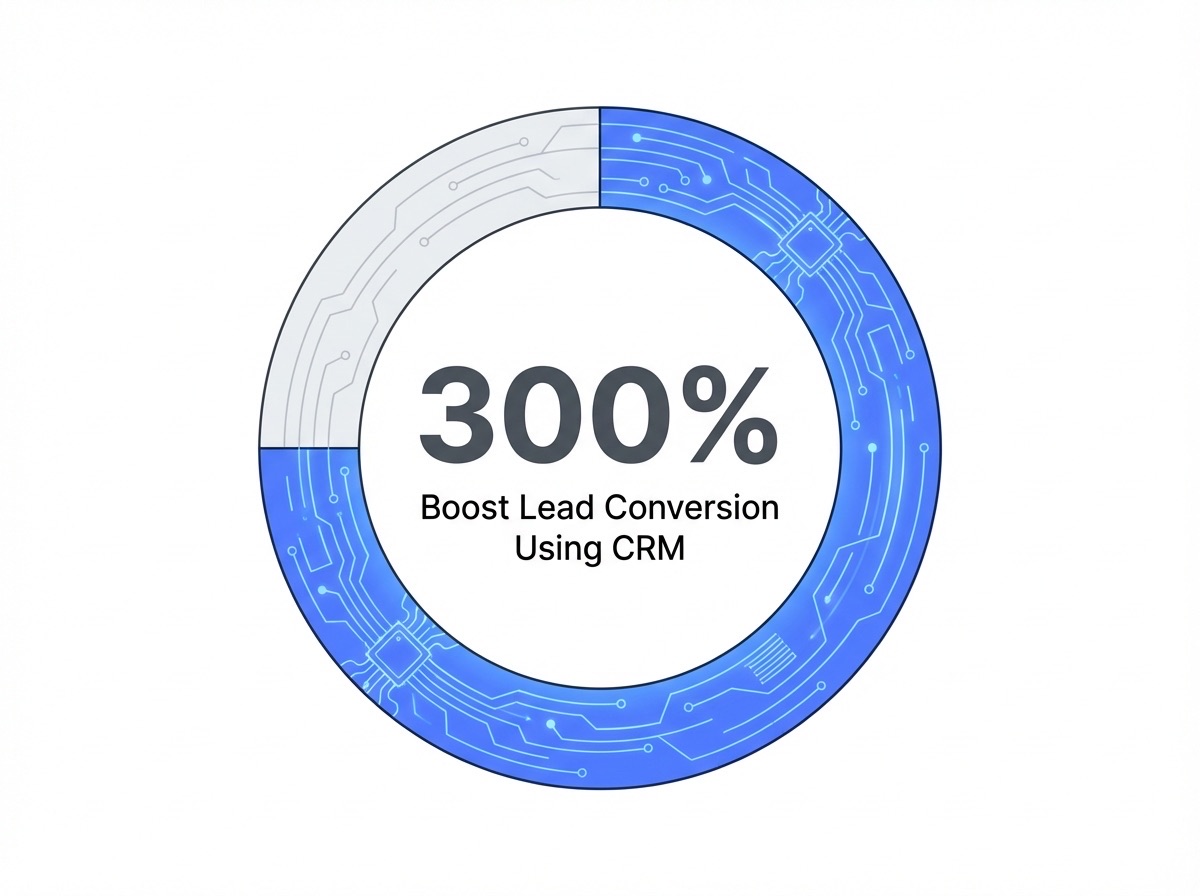 300%

Boost Lead Conversion Using CRM