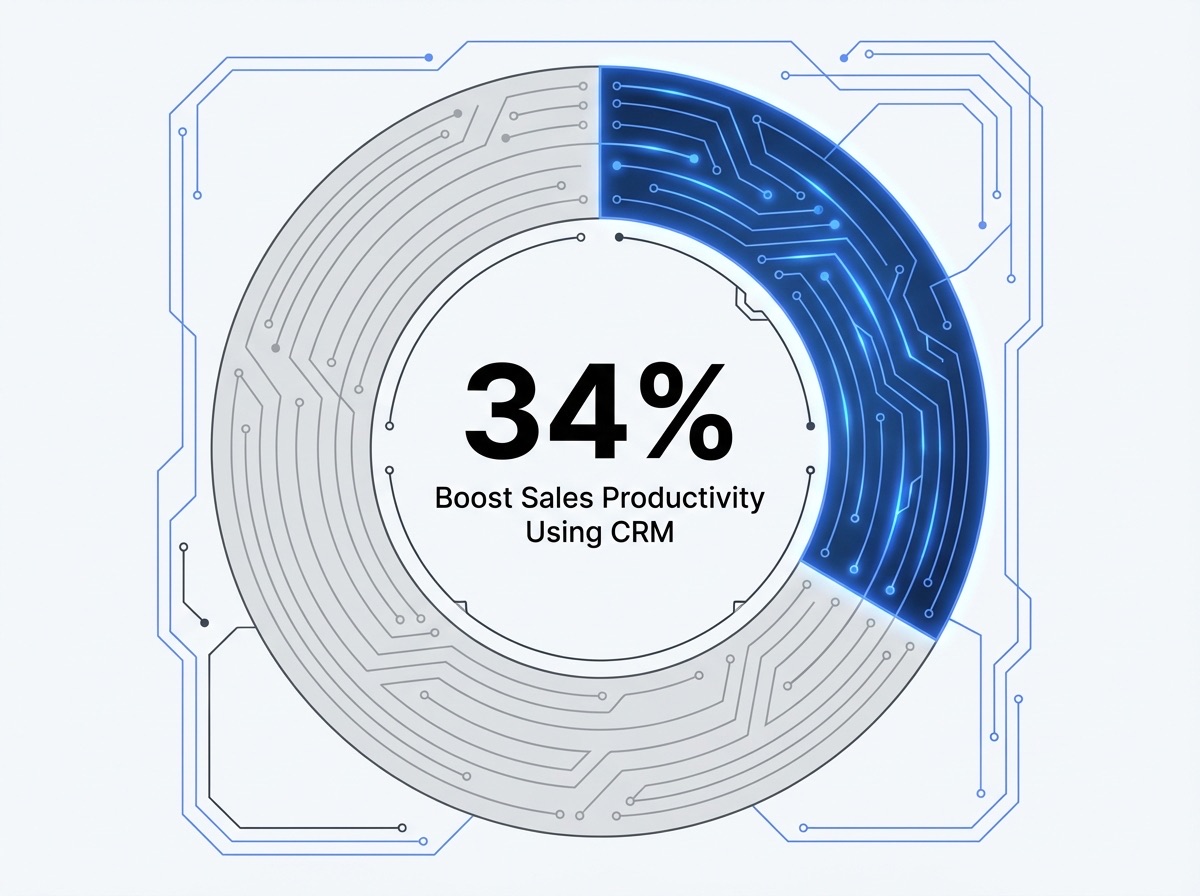 34%

Boost Sales Productivity Using CRM