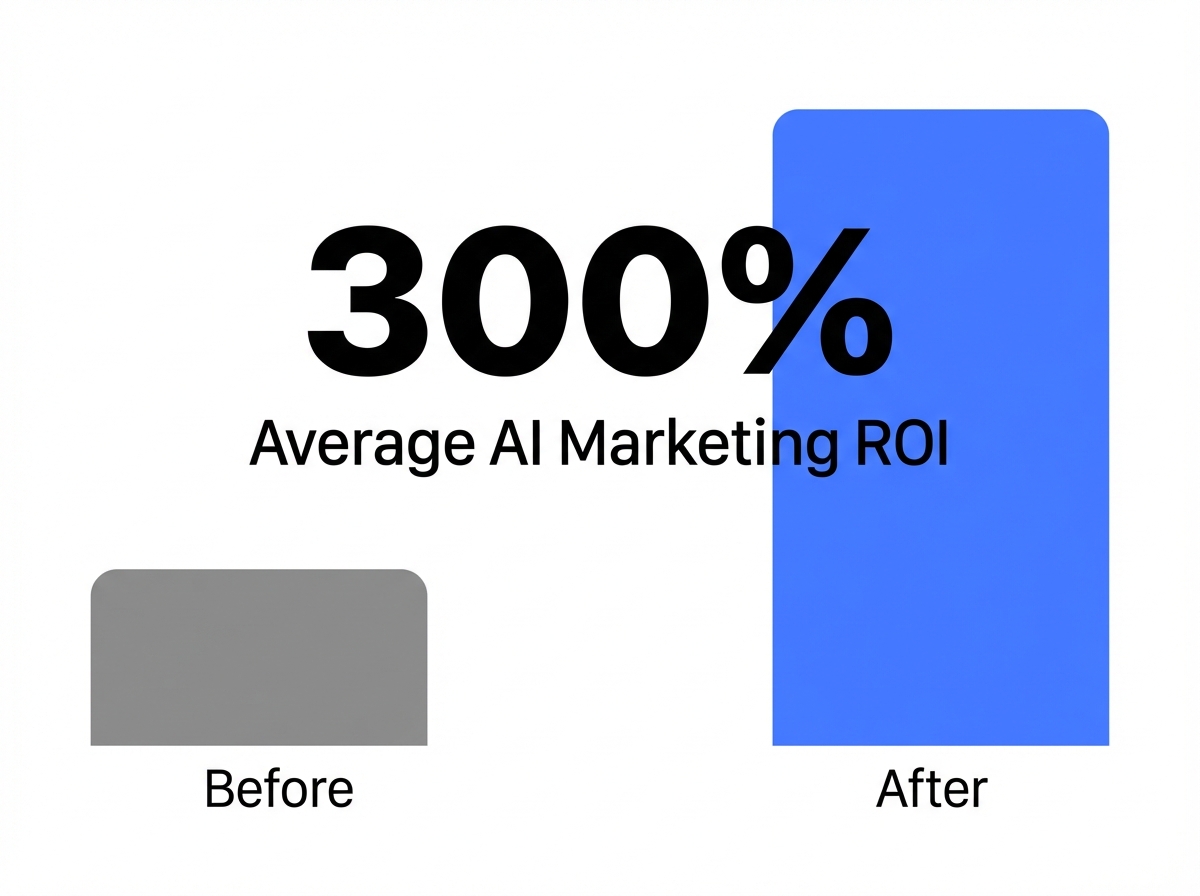 300%

Average AI Marketing ROI

Before

After