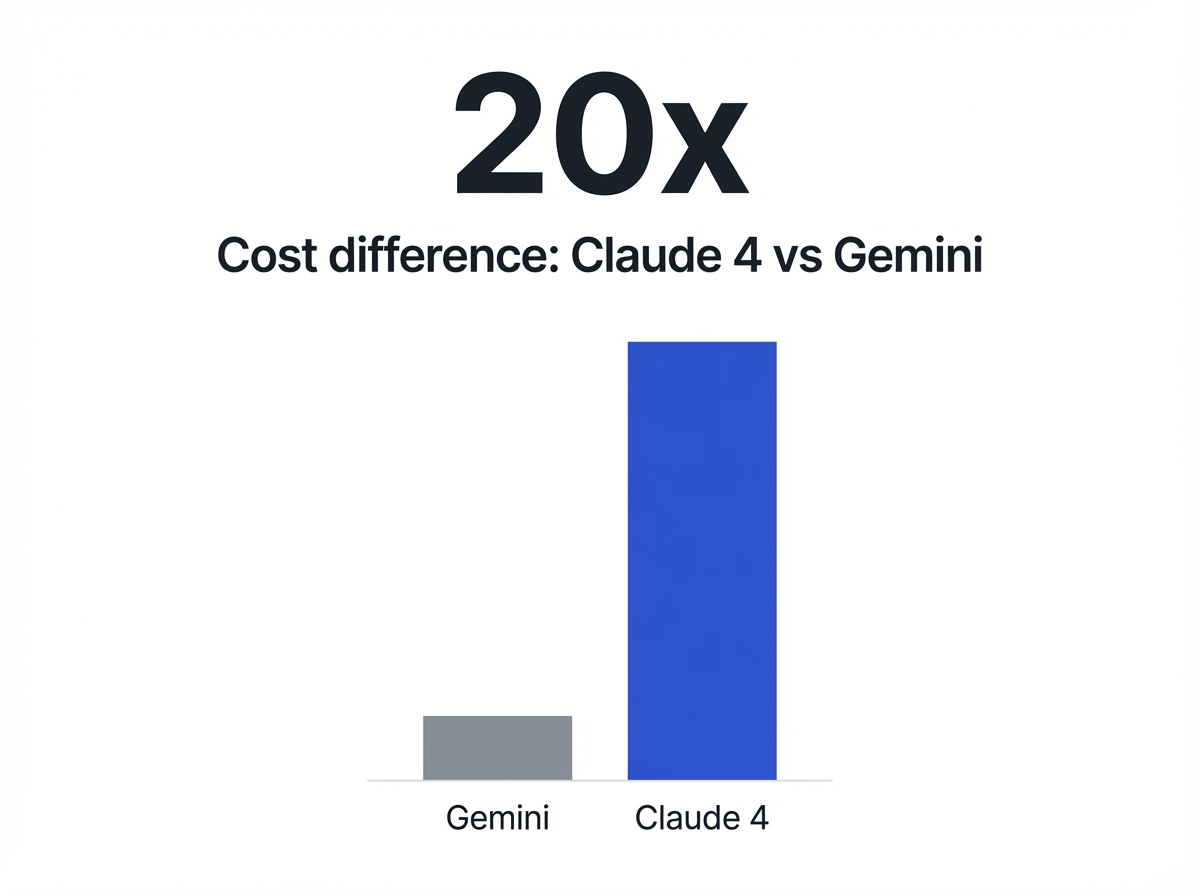 20x

Cost difference: Claude 4 vs Gemini

Gemini
Claude 4